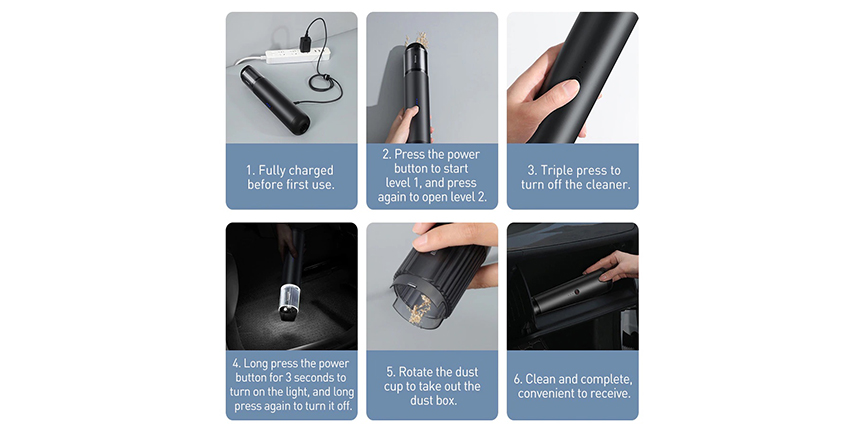 1. Fully charged before first use.

2. Press the power button to start level 1, and press again to open level 2.

3. Triple press to turn off the cleaner.

4. Long press the power button for 3 seconds to turn on the light, and long press again to turn it off.

5. Rotate the dust cup to take out the dust box.

6. Clean and complete, convenient to receive.