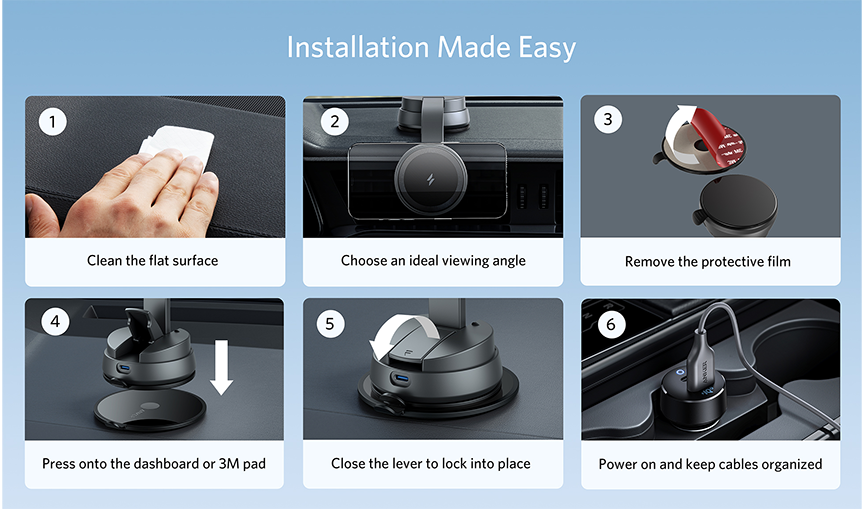 Installation Made Easy

1
Clean the flat surface

2
Choose an ideal viewing angle

3
Remove the protective film

4
Press onto the dashboard or 3M pad

5
Close the lever to lock into place

6
Power on and keep cables organized