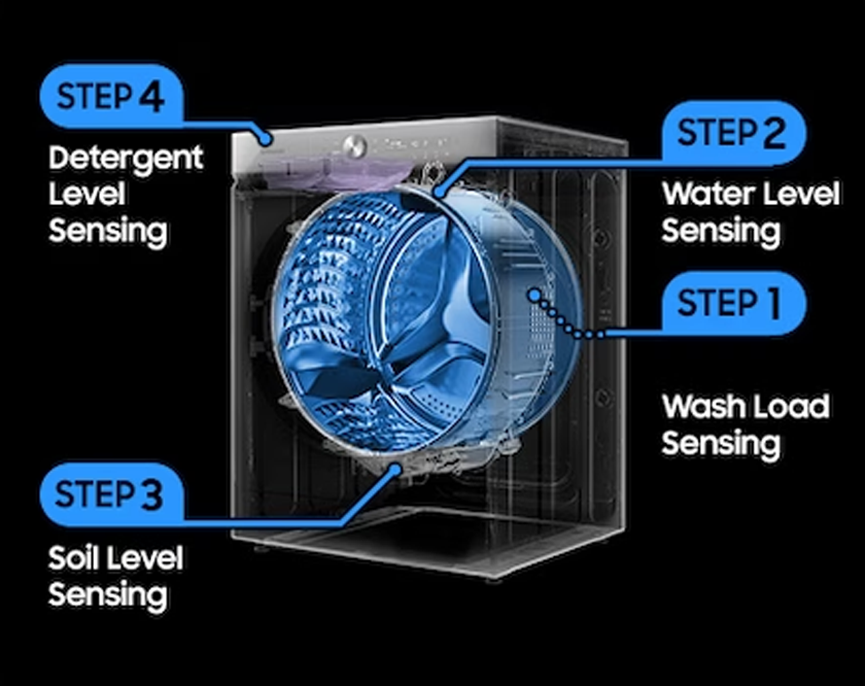 STEP 4
Detergent Level Sensing

STEP 2
Water Level Sensing

STEP 1

Wash Load Sensing

STEP 3
Soil Level Sensing